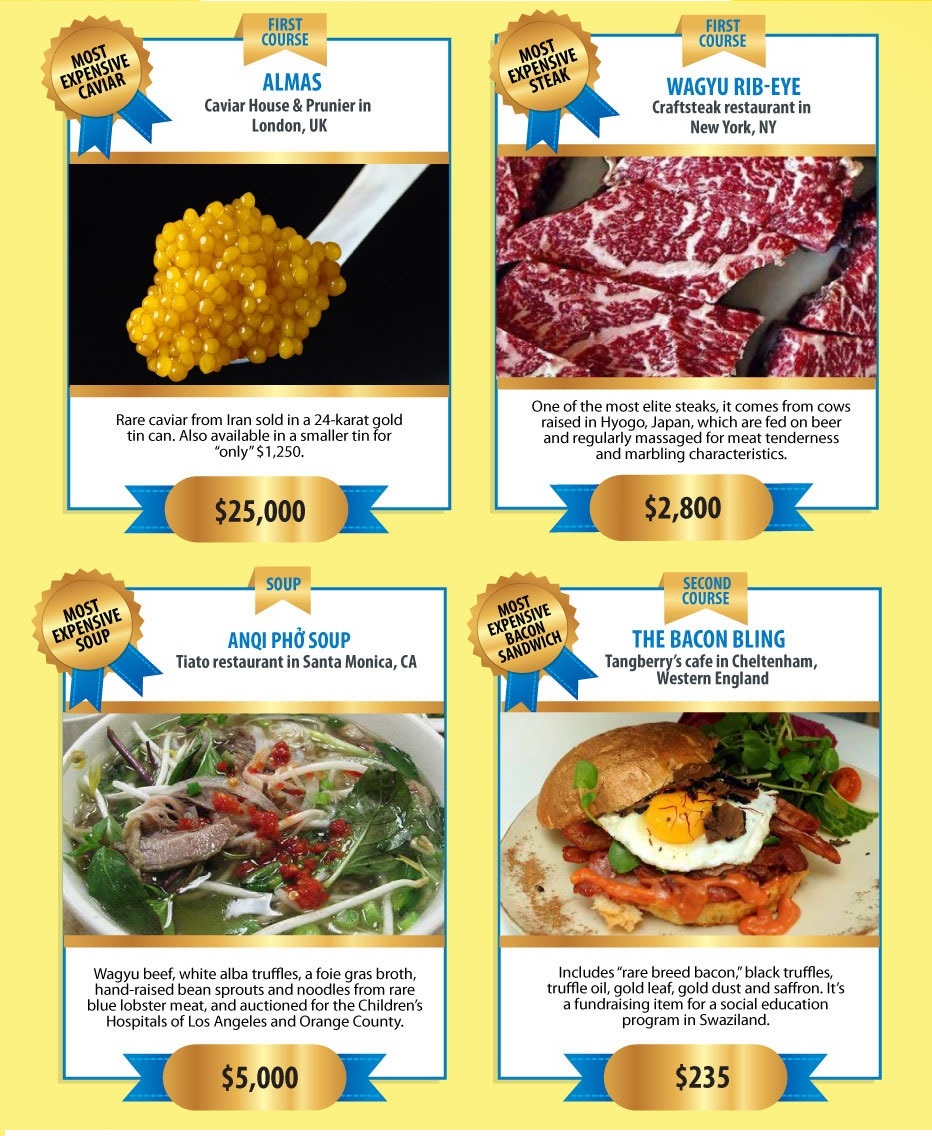 MOST EXPENSIVE CAVIAR

FIRST COURSE

ALMAS
Caviar House & Prunier in London, UK

Rare caviar from Iran sold in a 24-karat gold tin can. Also available in a smaller tin for "only" $1,250.

$25,000

MOST EXPENSIVE STEAK

FIRST COURSE

WAGYU RIB-EYE
Craftsteak restaurant in New York, NY

One of the most elite steaks, it comes from cows raised in Hyogo, Japan, which are fed on beer and regularly massaged for meat tenderness and marbling characteristics.

$2,800

MOST EXPENSIVE SOUP

SOUP

ANQI PHỞ SOUP
Tiato restaurant in Santa Monica, CA

Wagyu beef, white alba truffles, a foie gras broth, hand-raised bean sprouts and noodles from rare blue lobster meat, and auctioned for the Children's Hospitals of Los Angeles and Orange County.

$5,000

MOST EXPENSIVE BACON SANDWICH

SECOND COURSE

THE BACON BLING
Tangberry's cafe in Cheltenham, Western England

Includes "rare breed bacon," black truffles, truffle oil, gold leaf, gold dust and saffron. It's a fundraising item for a social education program in Swaziland.

$235