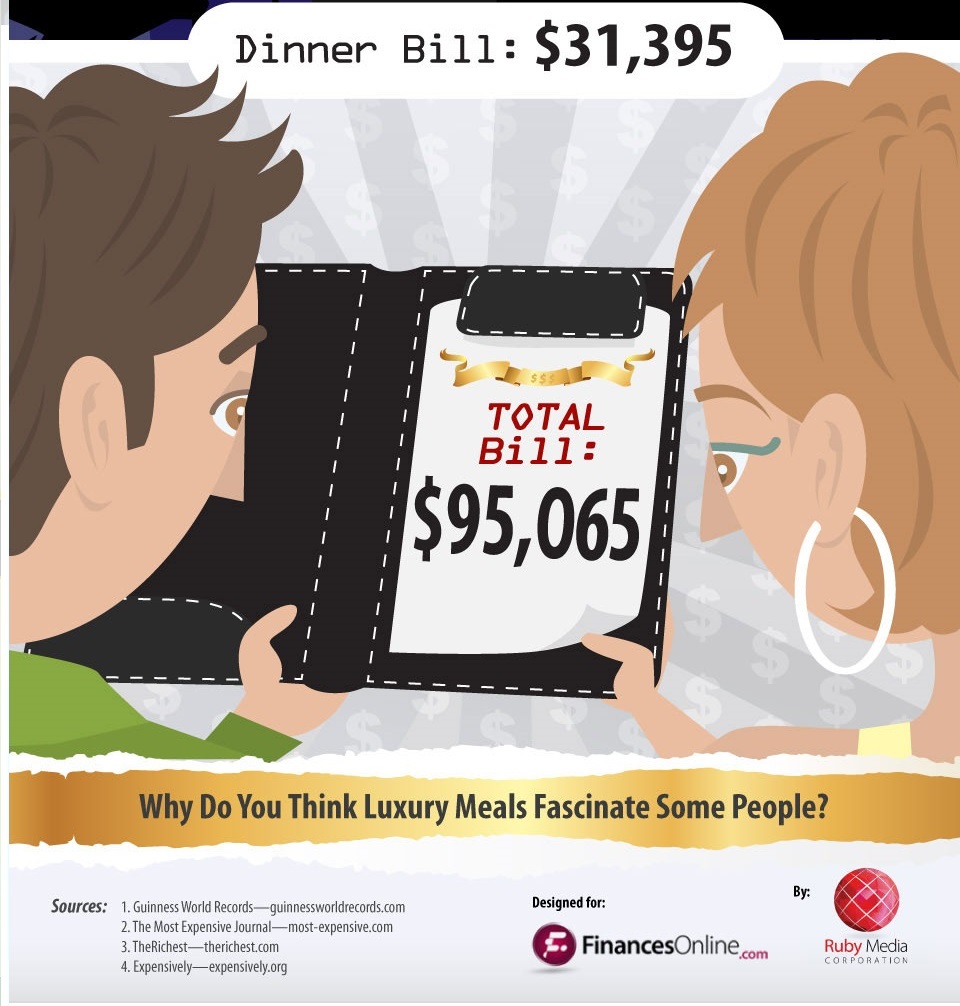 Dinner Bill: $31,395

$$$

TOTAL Bill:

$95,065

Why Do You Think Luxury Meals Fascinate Some People?

Sources: 1. Guinness World Records—guinnessworldrecords.com
2. The Most Expensive Journal—most-expensive.com
3. TheRichest—therichest.com
4. Expensively—expensively.org

Designed for:

FinancesOnline.com

By:

Ruby Media CORPORATION