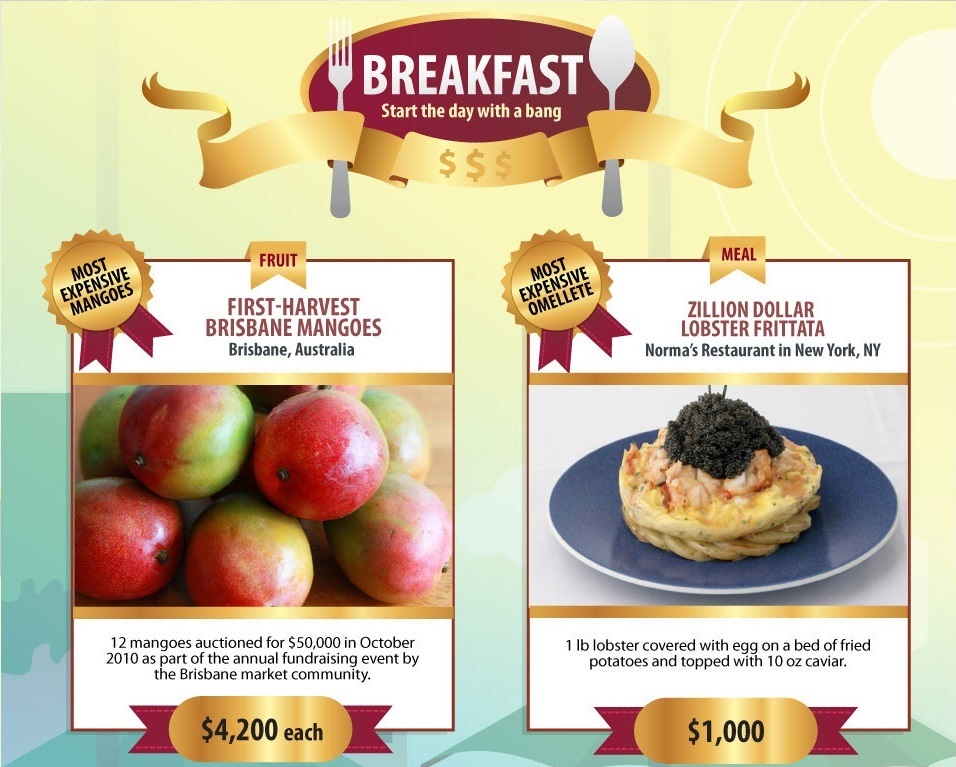 BREAKFAST
Start the day with a bang
$$$

MOST EXPENSIVE MANGOES

FRUIT

FIRST-HARVEST BRISBANE MANGOES
Brisbane, Australia

12 mangoes auctioned for $50,000 in October 2010 as part of the annual fundraising event by the Brisbane market community.

$4,200 each

MOST EXPENSIVE OMELLETE

MEAL

ZILLION DOLLAR LOBSTER FRITTATA
Norma's Restaurant in New York, NY

1 lb lobster covered with egg on a bed of fried potatoes and topped with 10 oz caviar.

$1,000